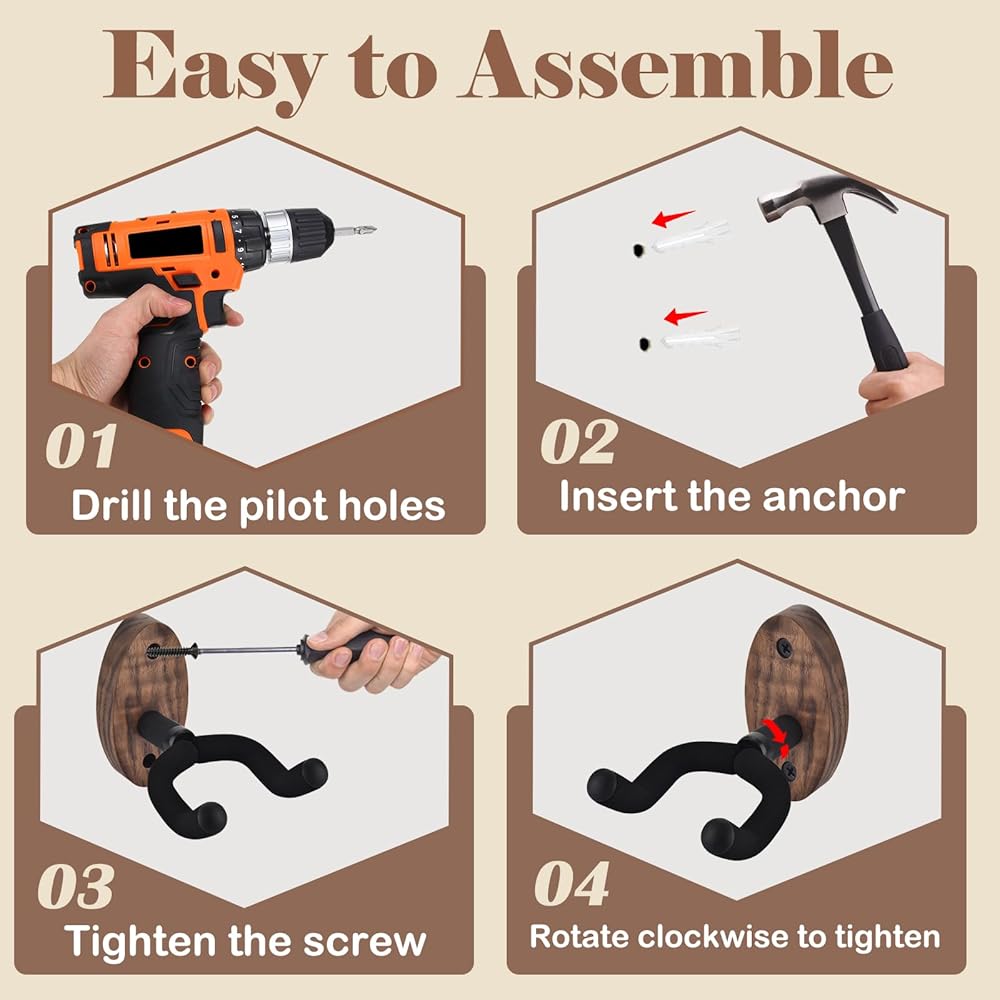 Easy to Assemble

01
Drill the pilot holes

02
Insert the anchor

03
Tighten the screw

04
Rotate clockwise to tighten