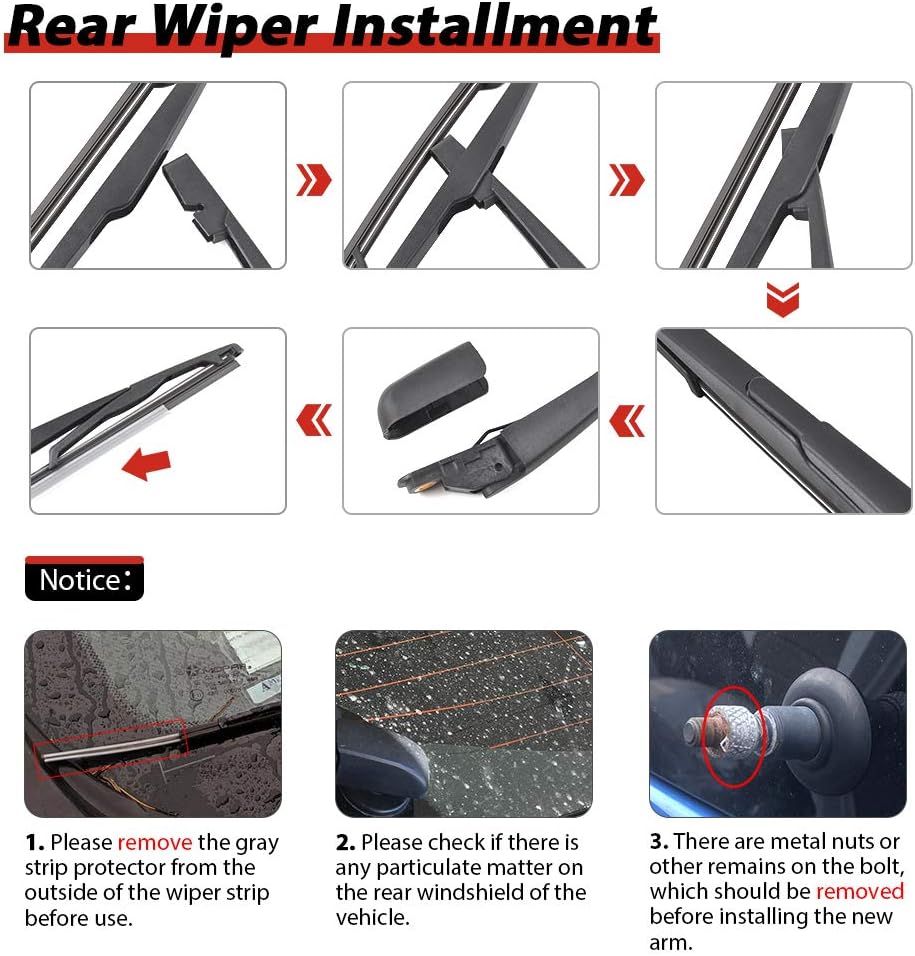 Rear Wiper Installment

Notice:

1. Please remove the gray strip protector from the outside of the wiper strip before use.

2. Please check if there is any particulate matter on the rear windshield of the vehicle.

3. There are metal nuts or other remains on the bolt, which should be removed before installing the new arm.