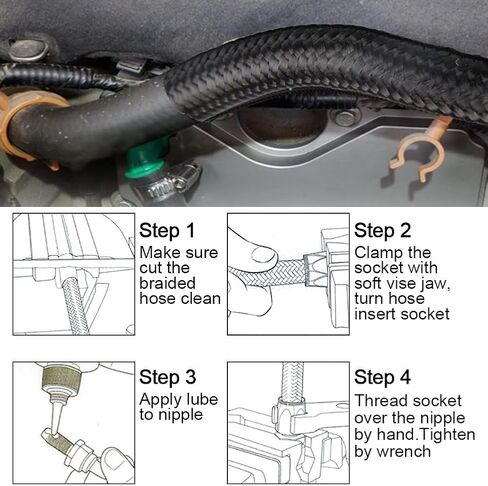 Step 1
Make sure cut the braided hose clean

Step 2
Clamp the socket with soft vise jaw, turn hose insert socket

Step 3
Apply lube to nipple

Step 4
Thread socket over the nipple by hand.Tighten by wrench