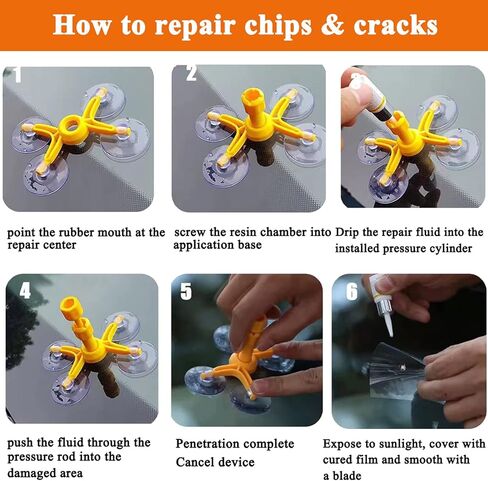 How to repair chips & cracks

1

point the rubber mouth at the repair center

2

screw the resin chamber into application base

3

Drip the repair fluid into the installed pressure cylinder

4

push the fluid through the pressure rod into the damaged area

5

Penetration complete
Cancel device

6

Expose to sunlight, cover with cured film and smooth with a blade