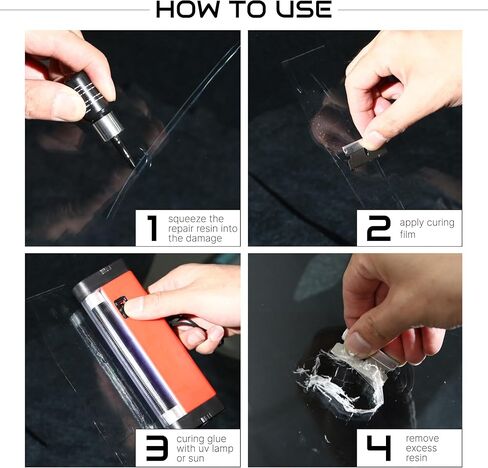 HOW TO USE

1 squeeze the repair resin into the damage

2 apply curing film

3 curing glue with uv lamp or sun

4 remove excess resin