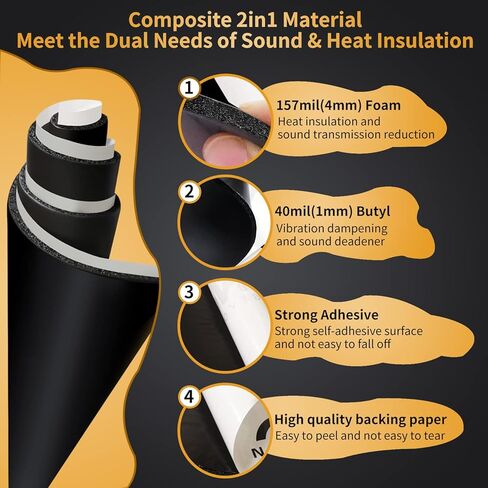 Composite 2in1 Material
Meet the Dual Needs of Sound & Heat Insulation

1
157mil(4mm) Foam
Heat insulation and sound transmission reduction

2
40mil(1mm) Butyl
Vibration dampening and sound deadener

3
Strong Adhesive
Strong self-adhesive surface and not easy to fall off

4
High quality backing paper
Easy to peel and not easy to tear

N