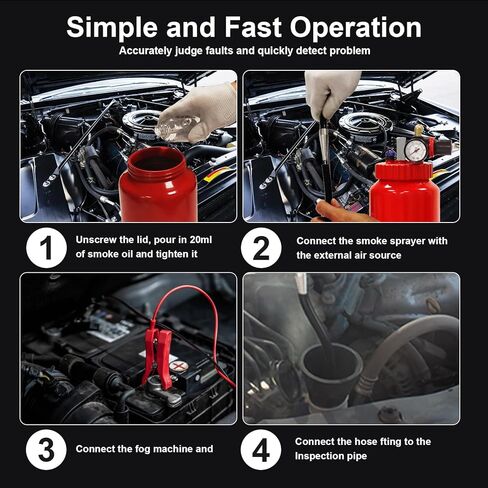 Simple and Fast Operation

Accurately judge faults and quickly detect problem

1

Unscrew the lid, pour in 20ml of smoke oil and tighten it

2

Connect the smoke sprayer with the external air source

3

Connect the fog machine and

4

Connect the hose fting to the Inspection pipe