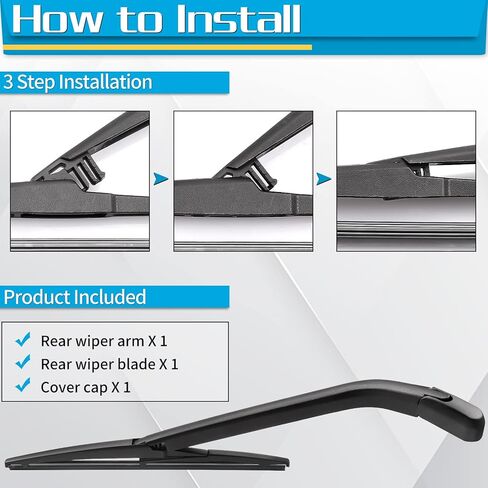 How to Install

3 Step Installation

Product Included

Rear wiper arm X 1
Rear wiper blade X 1
Cover cap X 1