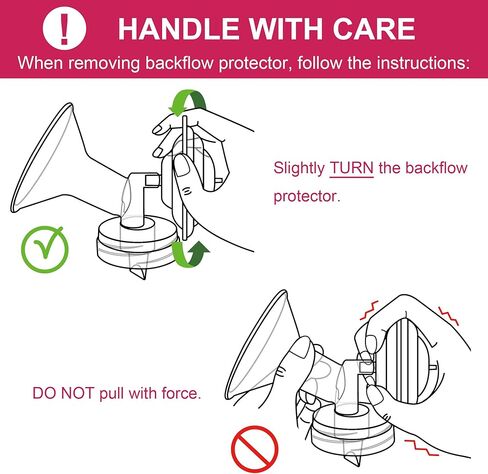 !

HANDLE WITH CARE

When removing backflow protector, follow the instructions:

Slightly TURN the backflow protector.

DO NOT pull with force.