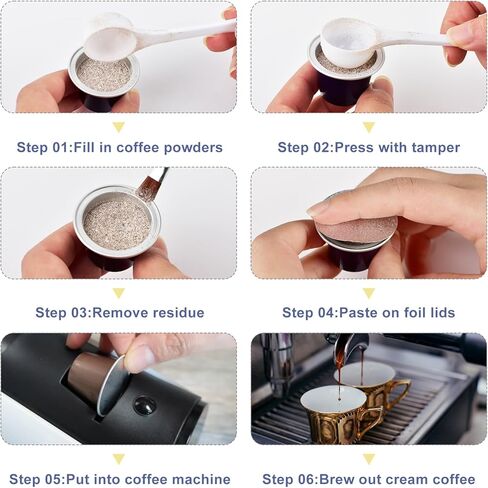 Step 01:Fill in coffee powders

Step 02:Press with tamper

Step 03:Remove residue

Step 04:Paste on foil lids

Step 05:Put into coffee machine

Step 06:Brew out cream coffee