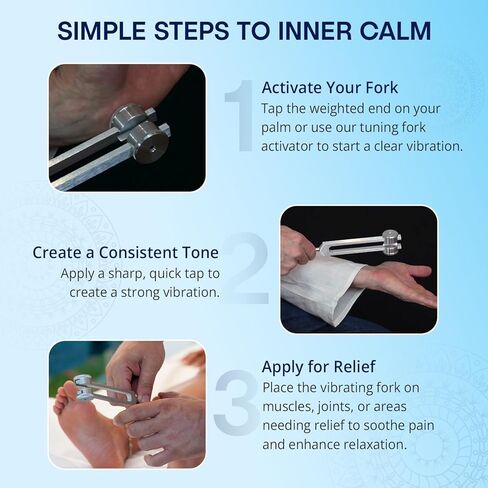 SIMPLE STEPS TO INNER CALM

1

Activate Your Fork
Tap the weighted end on your palm or use our tuning fork activator to start a clear vibration.

2

Create a Consistent Tone
Apply a sharp, quick tap to create a strong vibration.

3

Apply for Relief
Place the vibrating fork on muscles, joints, or areas needing relief to soothe pain and enhance relaxation.