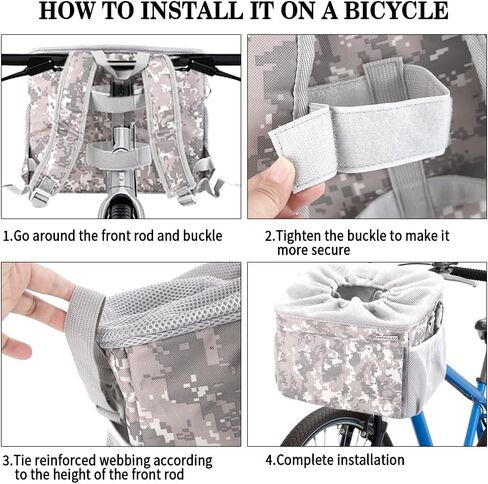 HOW TO INSTALL IT ON A BICYCLE

1.Go around the front rod and buckle

2.Tighten the buckle to make it more secure

3.Tie reinforced webbing according to the height of the front rod

4.Complete installation