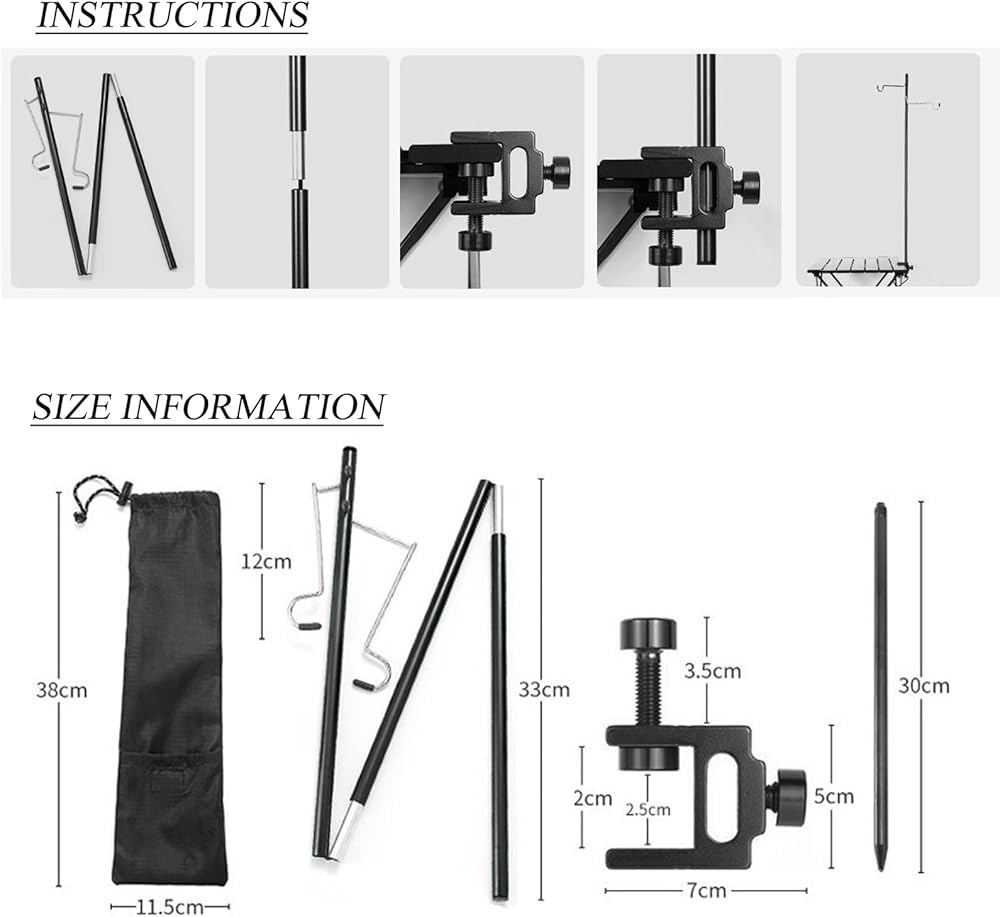 INSTRUCTIONS

SIZE INFORMATION

38cm

11.5cm

12cm

33cm

3.5cm

2cm

2.5cm

5cm

7cm

30cm