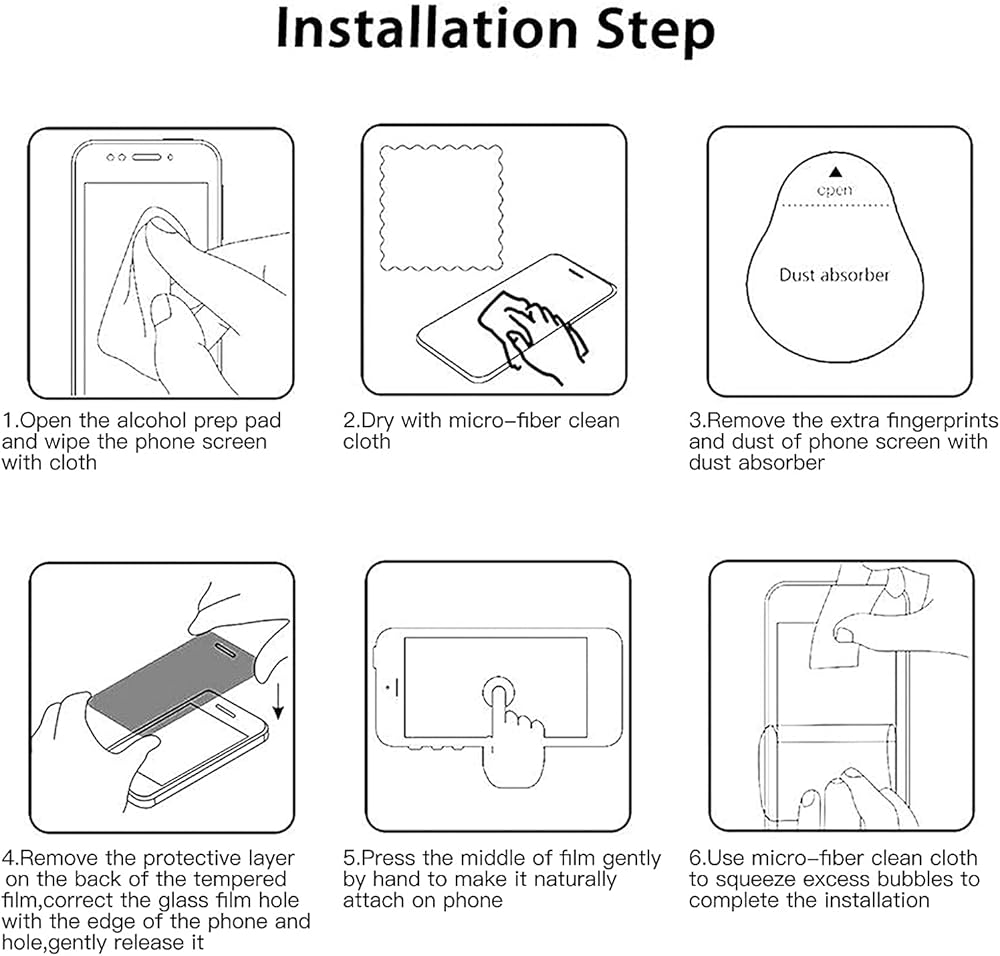 Installation Step

open

Dust absorber

1.Open the alcohol prep pad and wipe the phone screen with cloth

2.Dry with micro-fiber clean cloth

3.Remove the extra fingerprints and dust of phone screen with dust absorber

4.Remove the protective layer on the back of the tempered film,correct the glass film hole with the edge of the phone and hole,gently release it

5.Press the middle of film gently by hand to make it naturally attach on phone

6.Use micro-fiber clean cloth to squeeze excess bubbles to complete the installation