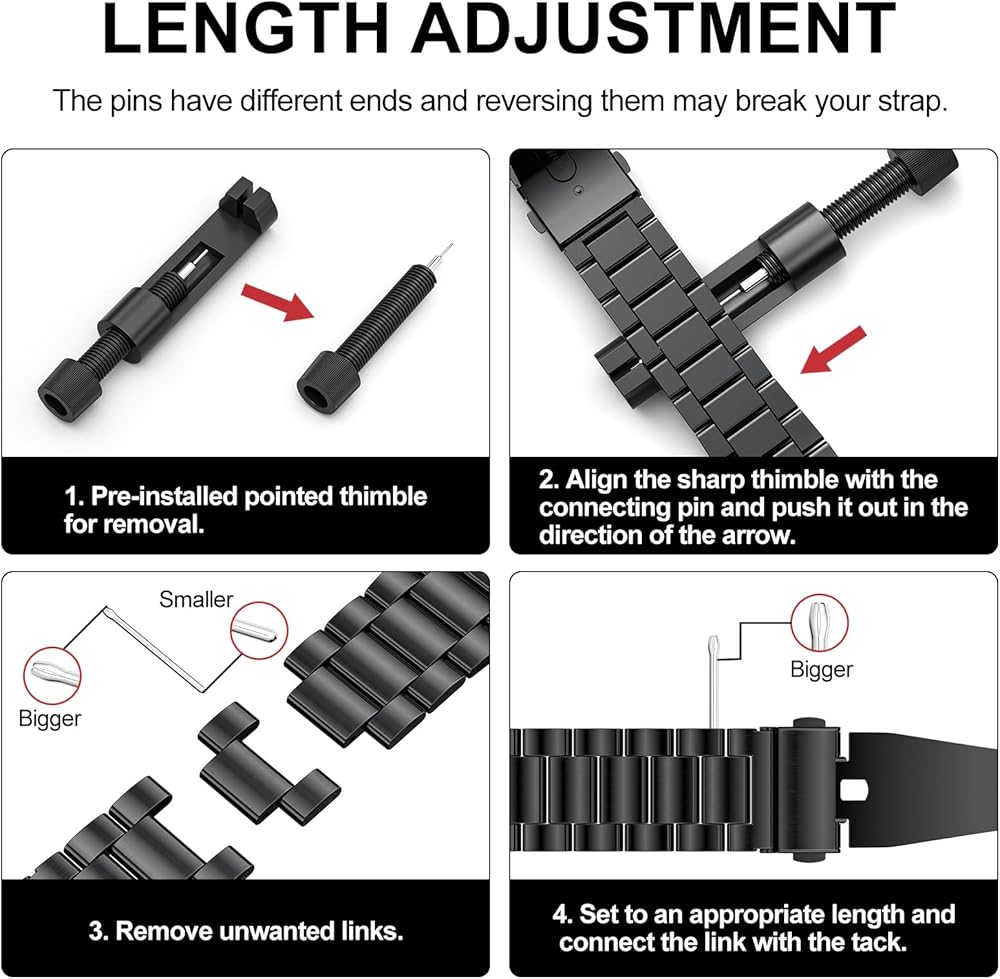 LENGTH ADJUSTMENT

The pins have different ends and reversing them may break your strap.

1. Pre-installed pointed thimble for removal.

2. Align the sharp thimble with the connecting pin and push it out in the direction of the arrow.

Smaller

Bigger

3. Remove unwanted links.

Bigger

4. Set to an appropriate length and connect the link with the tack.