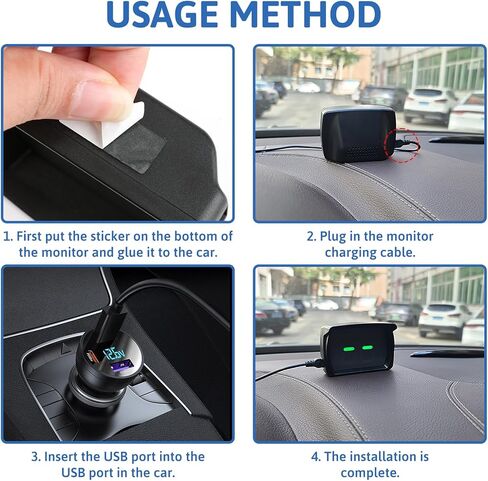 USAGE METHOD

1. First put the sticker on the bottom of the monitor and glue it to the car.

2. Plug in the monitor charging cable.

12.6V

3. Insert the USB port into the USB port in the car.

4. The installation is complete.