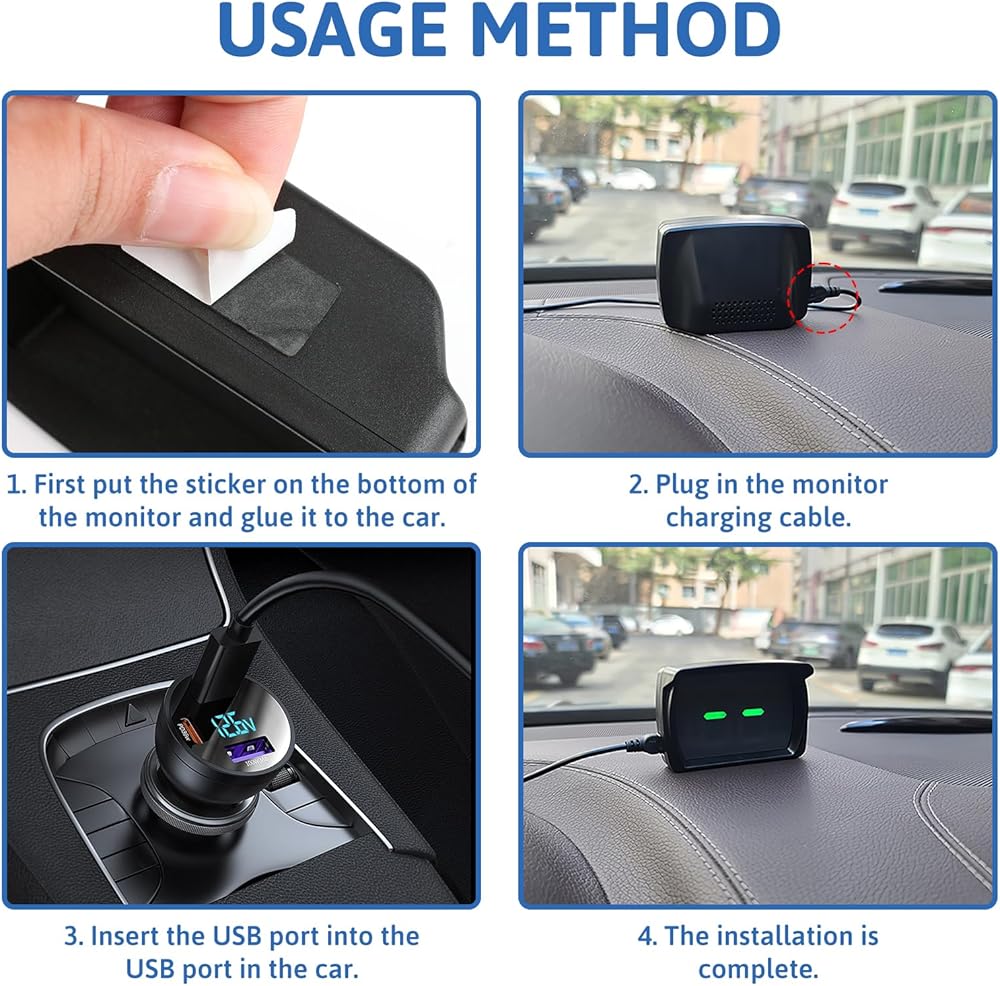 USAGE METHOD

1. First put the sticker on the bottom of the monitor and glue it to the car.

2. Plug in the monitor charging cable.

12.6V

3. Insert the USB port into the USB port in the car.

4. The installation is complete.