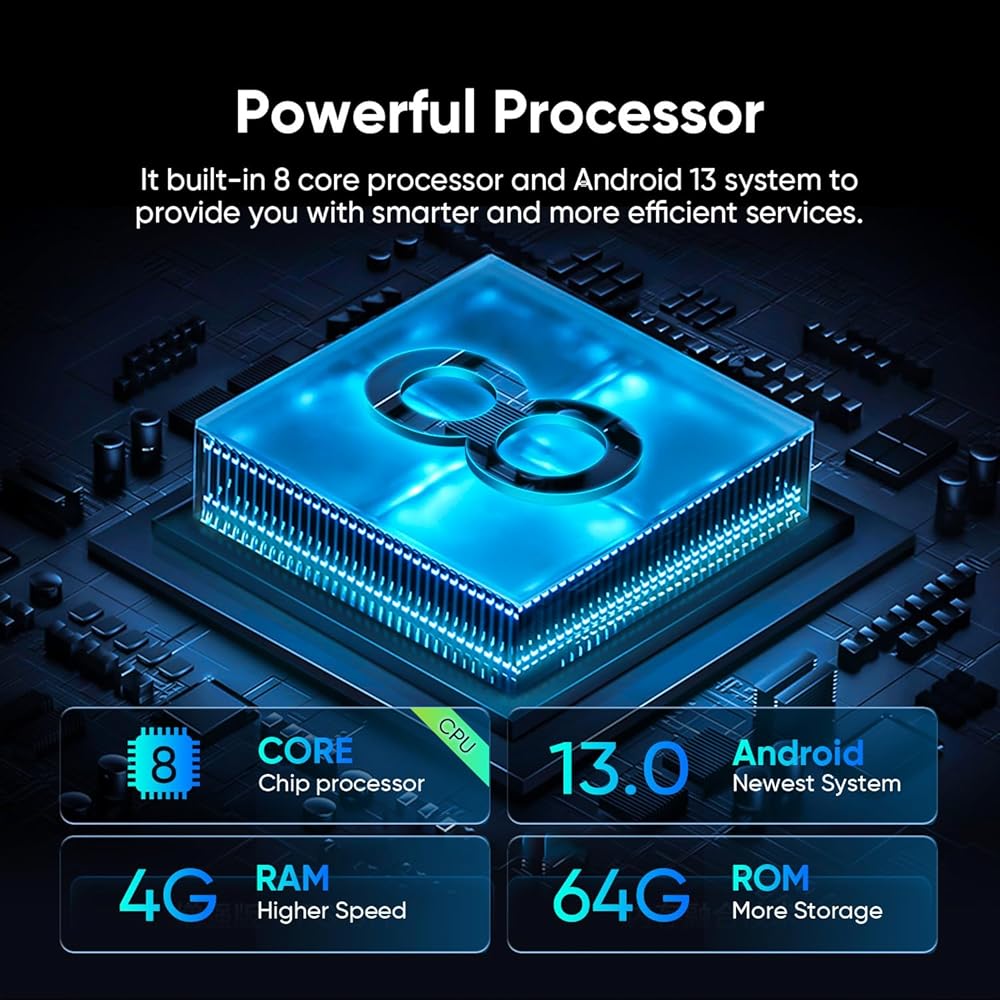 Powerful Processor

It built-in 8 core processor and Android 13 system to provide you with smarter and more efficient services.

8

8 CORE Chip processor

CPU

13.0 Android Newest System

4G RAM Higher Speed

64G ROM More Storage