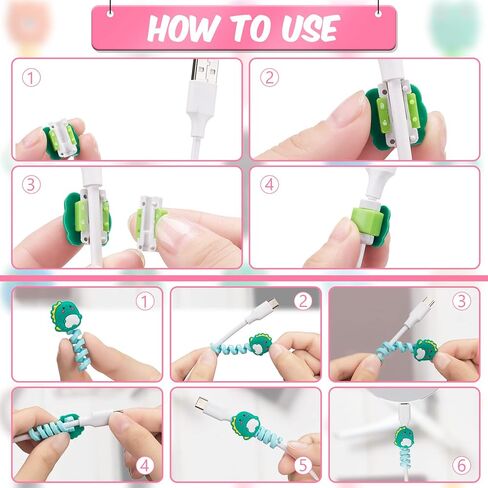 HOW TO USE

①

②

③

④

①

②

③

④

⑤

⑥