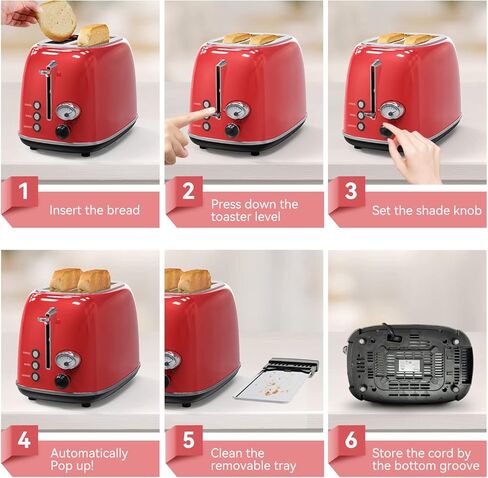 1
Insert the bread

2
Press down the toaster level

3
Set the shade knob

4
Automatically Pop up!

5
Clean the removable tray

6
Store the cord by the bottom groove