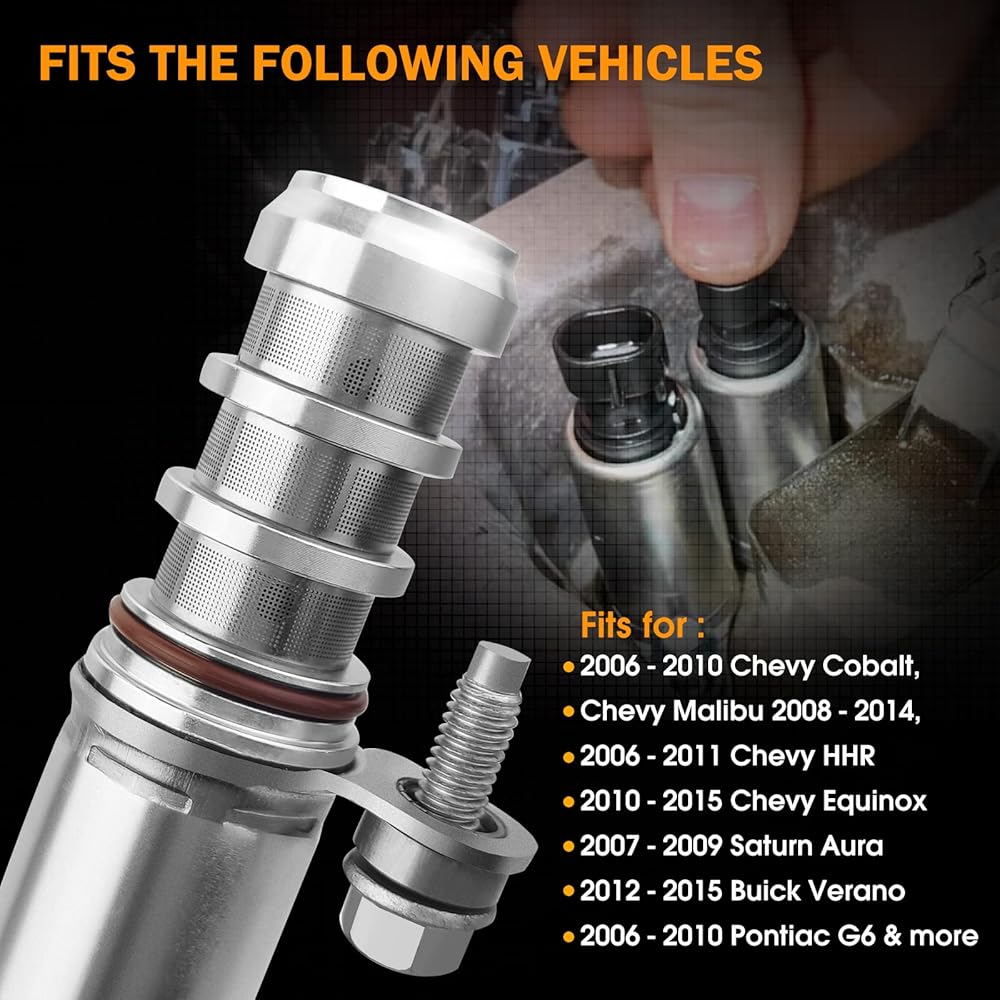 FITS THE FOLLOWING VEHICLES

Fits for :

• 2006 - 2010 Chevy Cobalt,
• Chevy Malibu 2008 - 2014,
• 2006 - 2011 Chevy HHR
• 2010 - 2015 Chevy Equinox
• 2007 - 2009 Saturn Aura
• 2012 - 2015 Buick Verano
• 2006 - 2010 Pontiac G6 & more