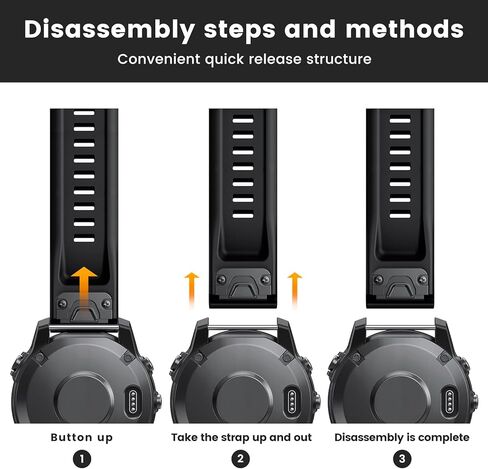 Disassembly steps and methods

Convenient quick release structure

Button up

1

Take the strap up and out

2

Disassembly is complete

3