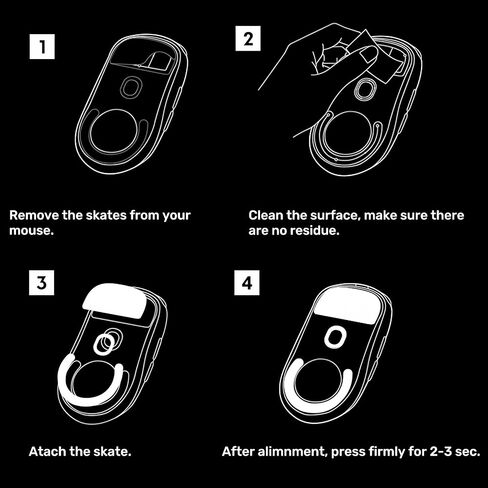 1

Remove the skates from your mouse.

2

Clean the surface, make sure there are no residue.

3

Atach the skate.

4

After alimnment, press firmly for 2-3 sec.