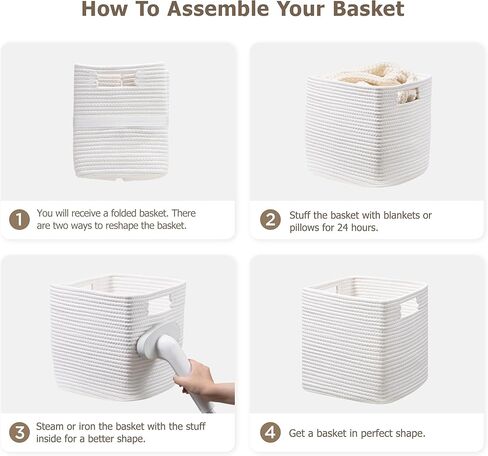 How To Assemble Your Basket

1 You will receive a folded basket. There are two ways to reshape the basket.

2 Stuff the basket with blankets or pillows for 24 hours.

3 Steam or iron the basket with the stuff inside for a better shape.

4 Get a basket in perfect shape.