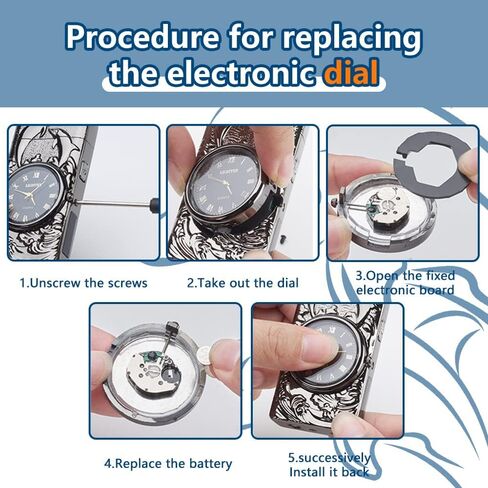 Procedure for replacing the electronic dial

1.Unscrew the screws

2.Take out the dial

3.Open the fixed electronic board

4.Replace the battery

5.successively Install it back