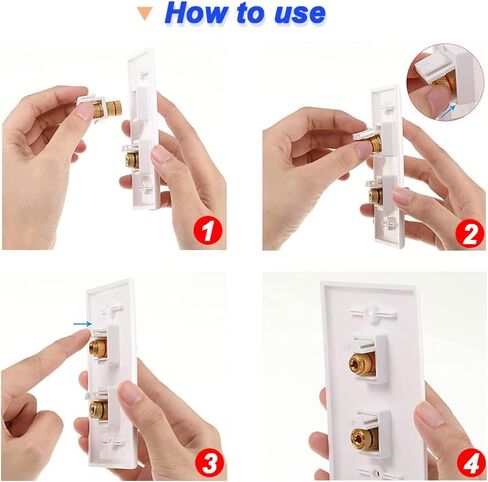 How to use

1

2

3

4