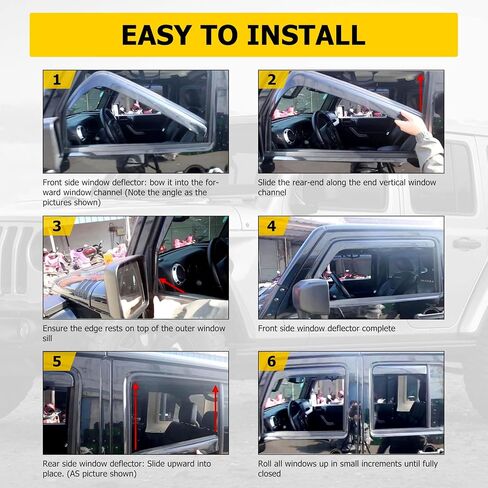 EASY TO INSTALL

1

Front side window deflector: bow it into the forward window channel (Note the angle as the pictures shown)

2

Slide the rear-end along the end vertical window channel

3

Ensure the edge rests on top of the outer window sill

4

Front side window deflector complete

5

Rear side window deflector: Slide upward into place. (AS picture shown)

6

Roll all windows up in small increments until fully closed