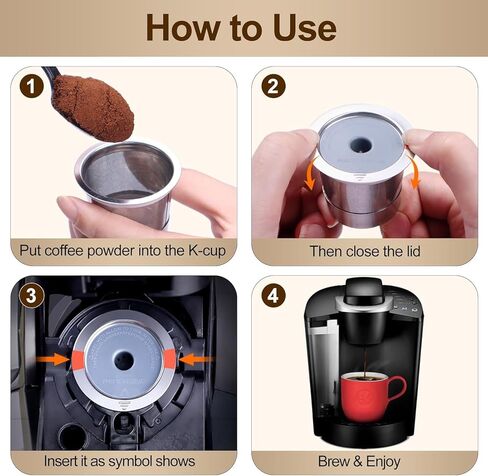 How to Use

1
Put coffee powder into the K-cup

2
Then close the lid

3
Insert it as symbol shows

4
Brew & Enjoy