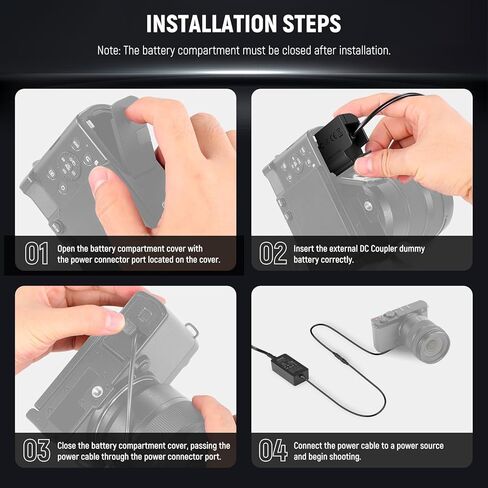 INSTALLATION STEPS

Note: The battery compartment must be closed after installation.

01 Open the battery compartment cover with the power connector port located on the cover.

02 Insert the external DC Coupler dummy battery correctly.

03 Close the battery compartment cover, passing the power cable through the power connector port.

04 Connect the power cable to a power source and begin shooting.