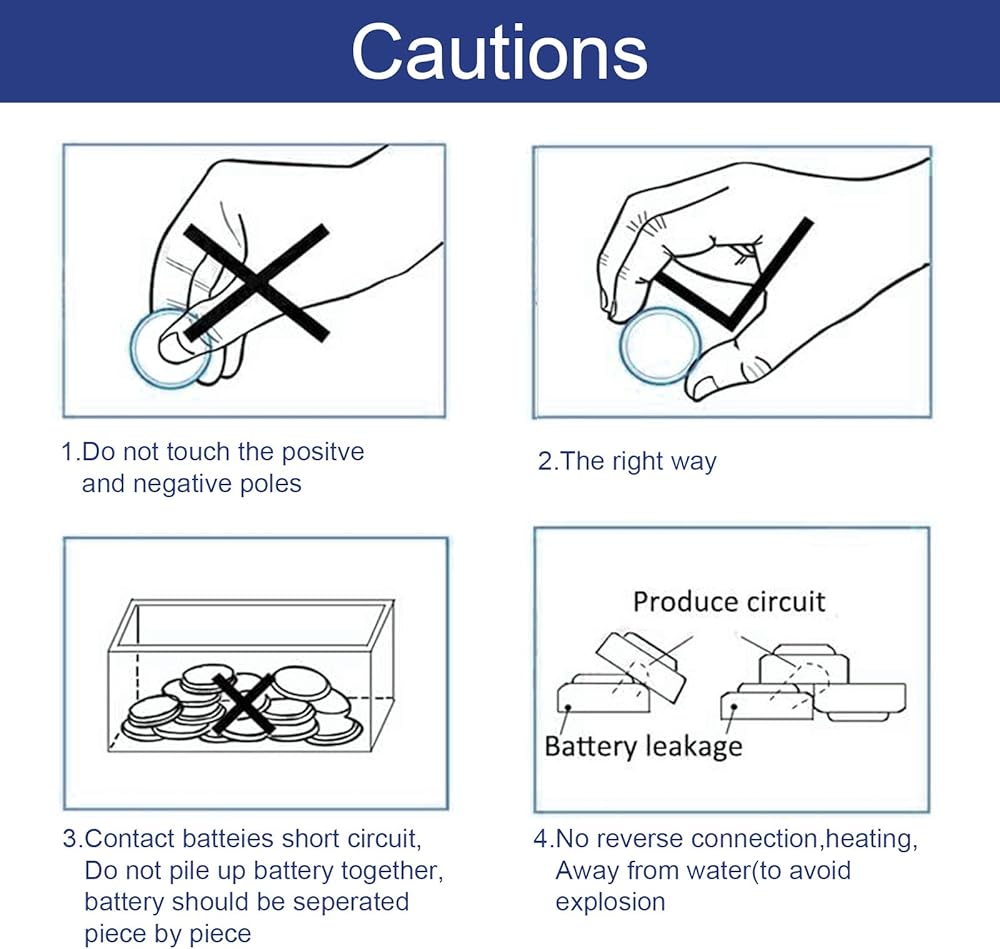 Cautions

1.Do not touch the positve and negative poles

2.The right way

3.Contact batteies short circuit, Do not pile up battery together, battery should be seperated piece by piece

Produce circuit

Battery leakage

4.No reverse connection,heating, Away from water(to avoid explosion