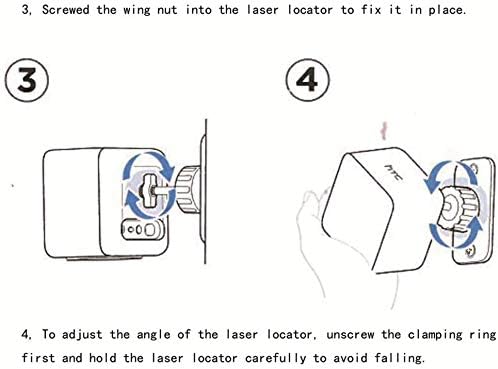 3, Screwed the wing nut into the laser locator to fix it in place.

3

4

HTC

4, To adjust the angle of the laser locator, unscrew the clamping ring first and hold the laser locator carefully to avoid falling.