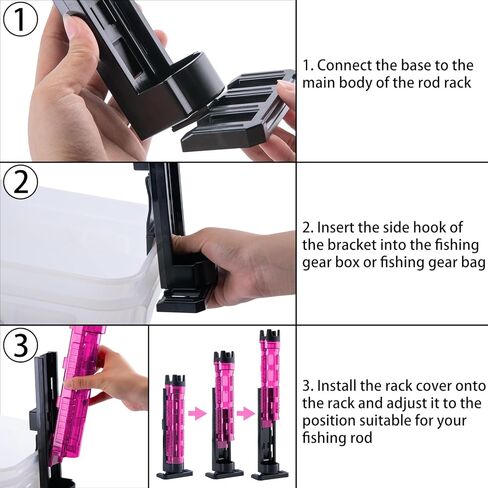 ①

1. Connect the base to the main body of the rod rack

②

2. Insert the side hook of the bracket into the fishing gear box or fishing gear bag

③

3. Install the rack cover onto the rack and adjust it to the position suitable for your fishing rod