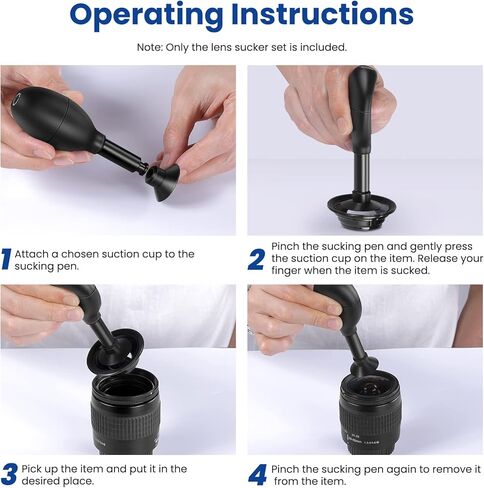 Operating Instructions

Note: Only the lens sucker set is included.

1 Attach a chosen suction cup to the sucking pen.

2 Pinch the sucking pen and gently press the suction cup on the item. Release your finger when the item is sucked.

3 Pick up the item and put it in the desired place.

4 Pinch the sucking pen again to remove it from the item.