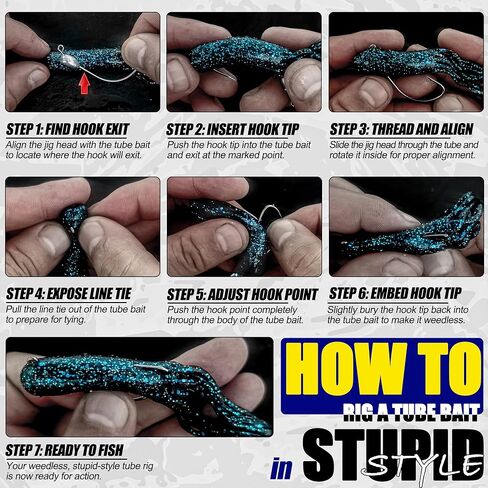 STEP 1: FIND HOOK EXIT
Align the jig head with the tube bait to locate where the hook will exit.

STEP 2: INSERT HOOK TIP
Push the hook tip into the tube bait and exit at the marked point.

STEP 3: THREAD AND ALIGN
Slide the jig head through the tube and rotate it inside for proper alignment.

STEP 4: EXPOSE LINE TIE
Pull the line tie out of the tube bait to prepare for tying.

STEP 5: ADJUST HOOK POINT
Push the hook point completely through the body of the tube bait.

STEP 6: EMBED HOOK TIP
Slightly bury the hook tip back into the tube bait to make it weedless.

STEP 7: READY TO FISH
Your weedless, stupid-style tube rig is now ready for action.

HOW TO
RIG A TUBE BAIT
in STUPID STYLE