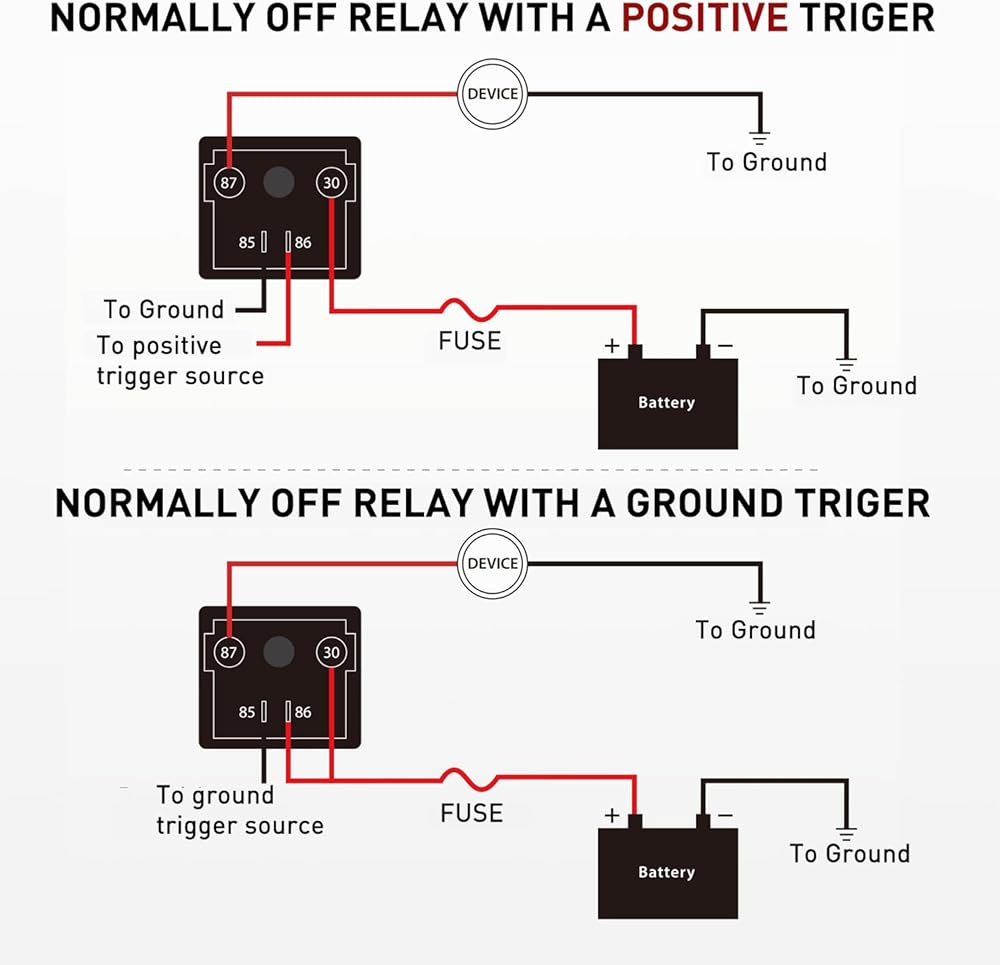 NORMALLY OFF RELAY WITH A POSITIVE TRIGER

DEVICE

To Ground

87

30

85

86

To Ground

To positive trigger source

FUSE

+

−

Battery

To Ground

NORMALLY OFF RELAY WITH A GROUND TRIGER

DEVICE

To Ground

87

30

85

86

To ground trigger source

FUSE

+

−

Battery

To Ground