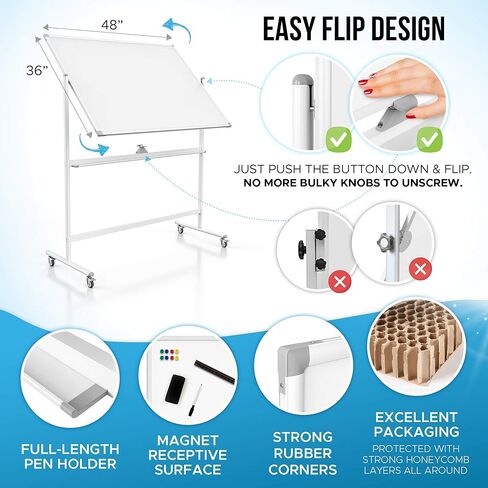 48"

36"

EASY FLIP DESIGN

JUST PUSH THE BUTTON DOWN & FLIP.
NO MORE BULKY KNOBS TO UNSCREW.

FULL-LENGTH PEN HOLDER

MAGNET RECEPTIVE SURFACE

STRONG RUBBER CORNERS

EXCELLENT PACKAGING
PROTECTED WITH STRONG HONEYCOMB LAYERS ALL AROUND