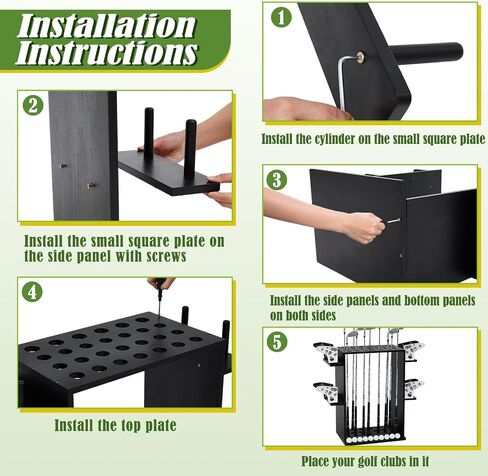 Installation Instructions

2

Install the small square plate on the side panel with screws

4

Install the top plate

1

Install the cylinder on the small square plate

3

Install the side panels and bottom panels on both sides

5

Place your golf clubs in it