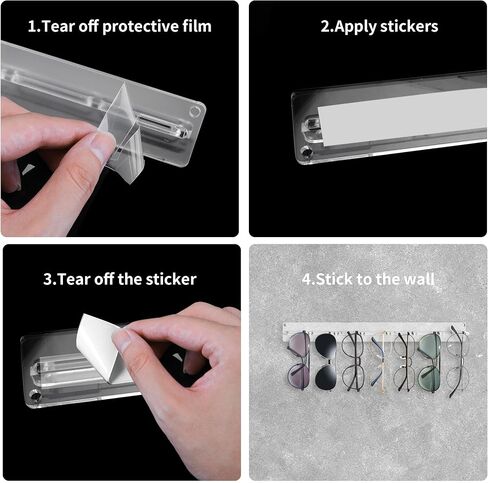 1.Tear off protective film

2.Apply stickers

3.Tear off the sticker

4.Stick to the wall