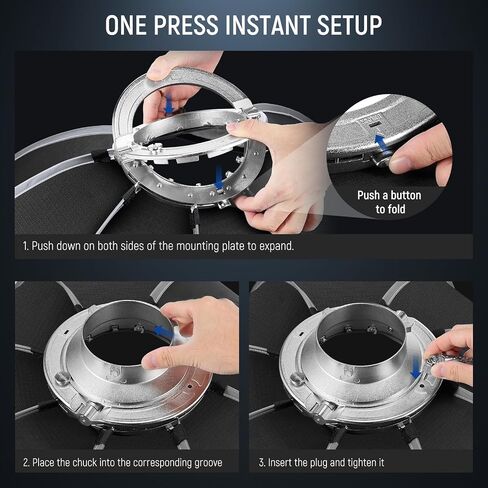 ONE PRESS INSTANT SETUP

Push a button to fold

1. Push down on both sides of the mounting plate to expand.

2. Place the chuck into the corresponding groove

3. Insert the plug and tighten it