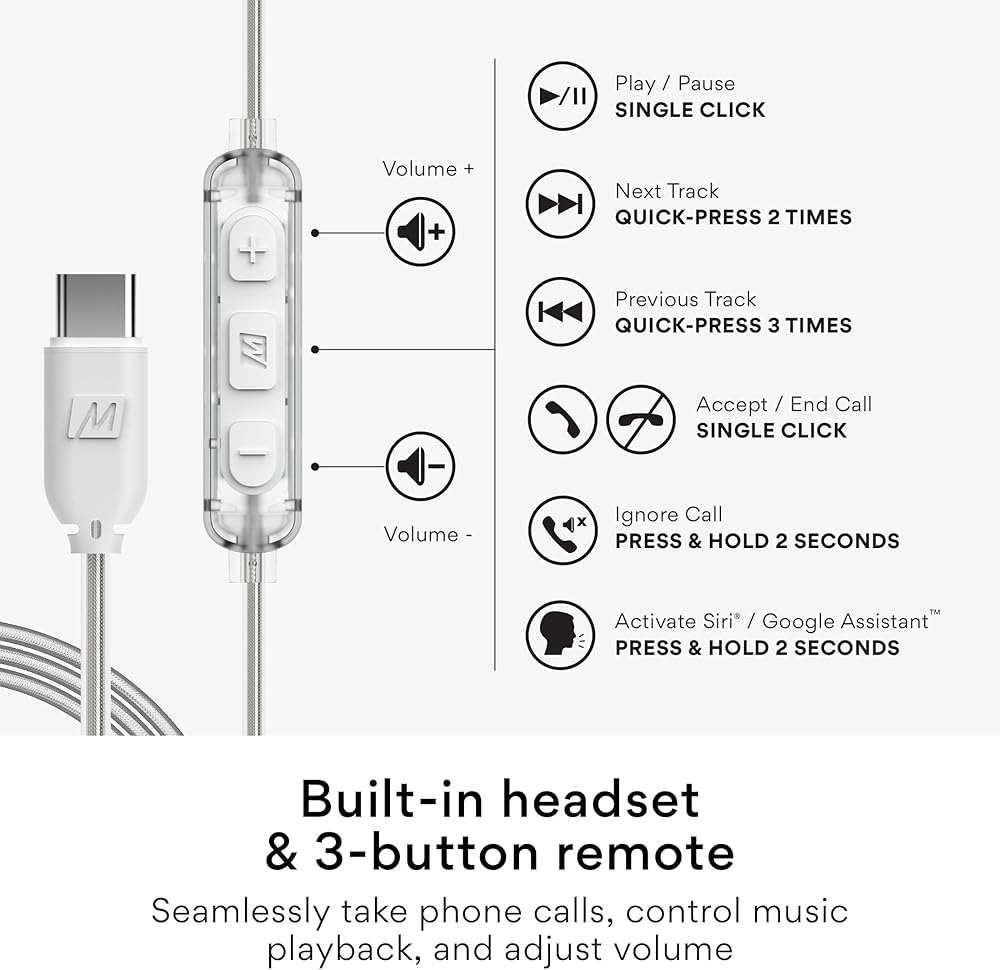 Volume +

Volume -

Play / Pause
SINGLE CLICK

Next Track
QUICK-PRESS 2 TIMES

Previous Track
QUICK-PRESS 3 TIMES

Accept / End Call
SINGLE CLICK

Ignore Call
PRESS & HOLD 2 SECONDS

Activate Siri® / Google Assistant™
PRESS & HOLD 2 SECONDS

Built-in headset
& 3-button remote

Seamlessly take phone calls, control music playback, and adjust volume