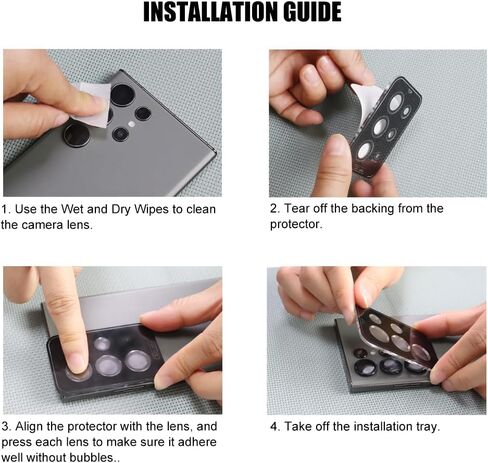 INSTALLATION GUIDE

1. Use the Wet and Dry Wipes to clean the camera lens.

2. Tear off the backing from the protector.

3. Align the protector with the lens, and press each lens to make sure it adhere well without bubbles..

4. Take off the installation tray.