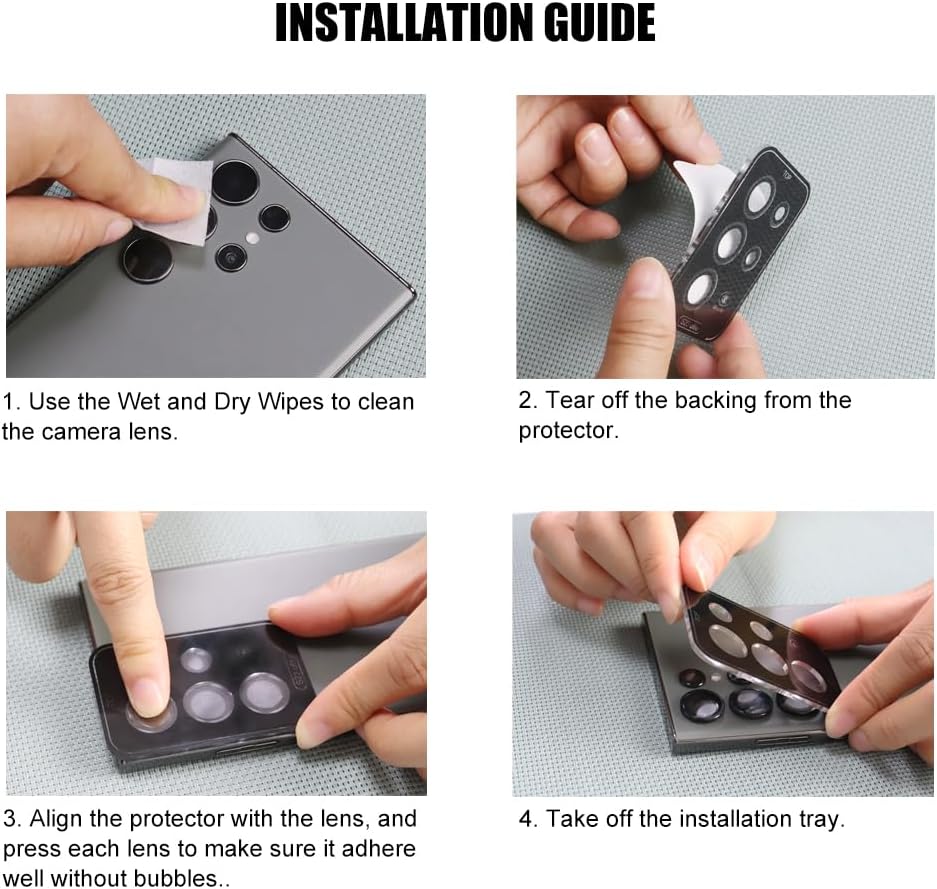 INSTALLATION GUIDE

1. Use the Wet and Dry Wipes to clean the camera lens.

2. Tear off the backing from the protector.

3. Align the protector with the lens, and press each lens to make sure it adhere well without bubbles..

4. Take off the installation tray.