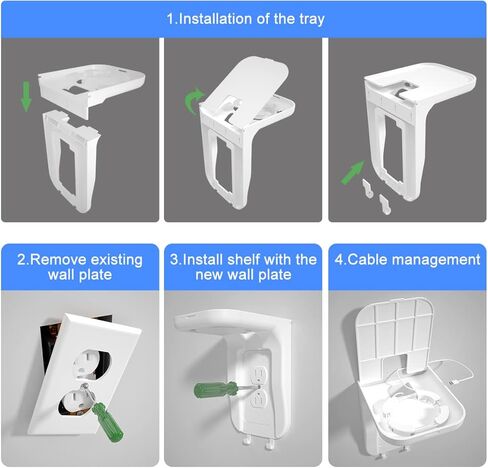 1.Installation of the tray

2.Remove existing wall plate

3.Install shelf with the new wall plate

4.Cable management