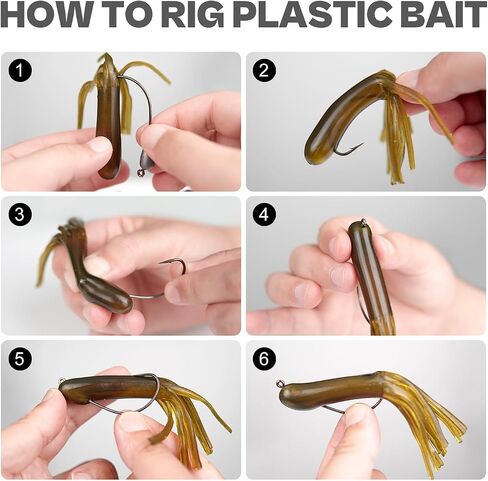 HOW TO RIG PLASTIC BAIT

1

2

3

4

5

6