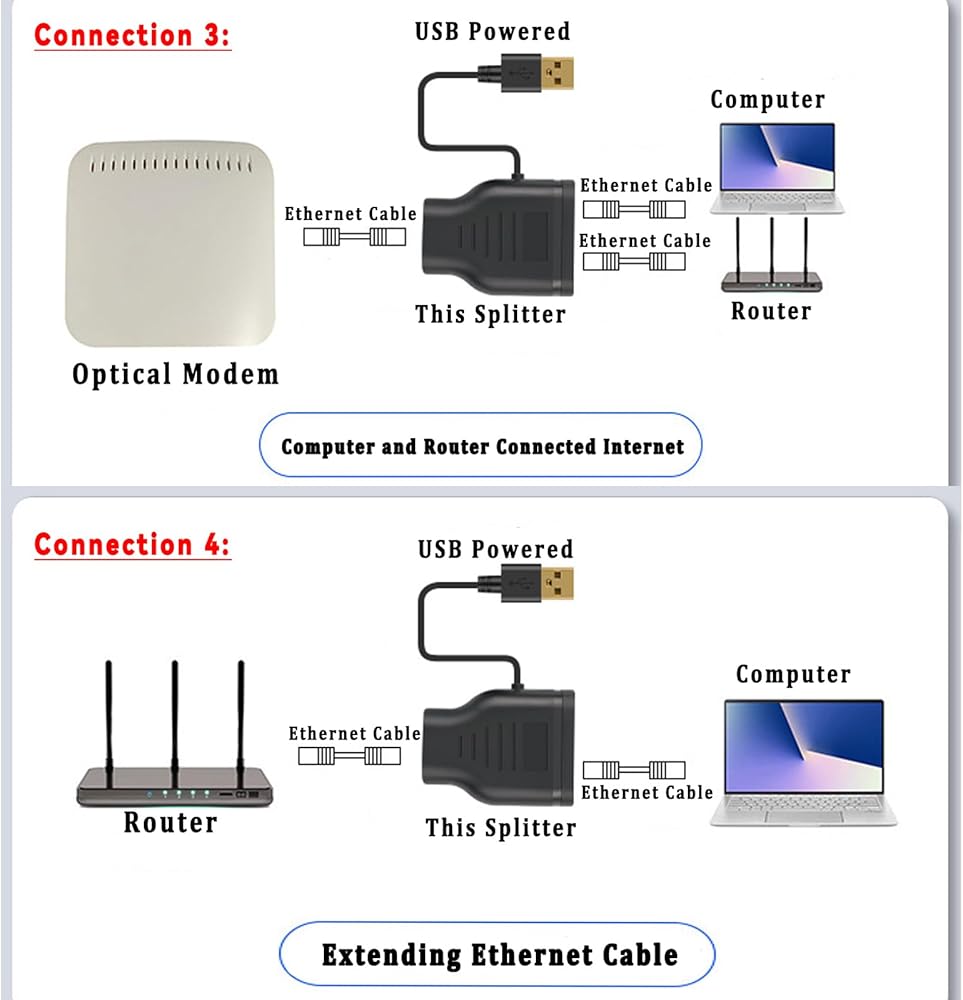 Connection 3:

USB Powered

Computer

Ethernet Cable

Ethernet Cable

Ethernet Cable

This Splitter

Router

Optical Modem

Computer and Router Connected Internet

Connection 4:

USB Powered

Computer

Ethernet Cable

Ethernet Cable

Router

This Splitter

Extending Ethernet Cable