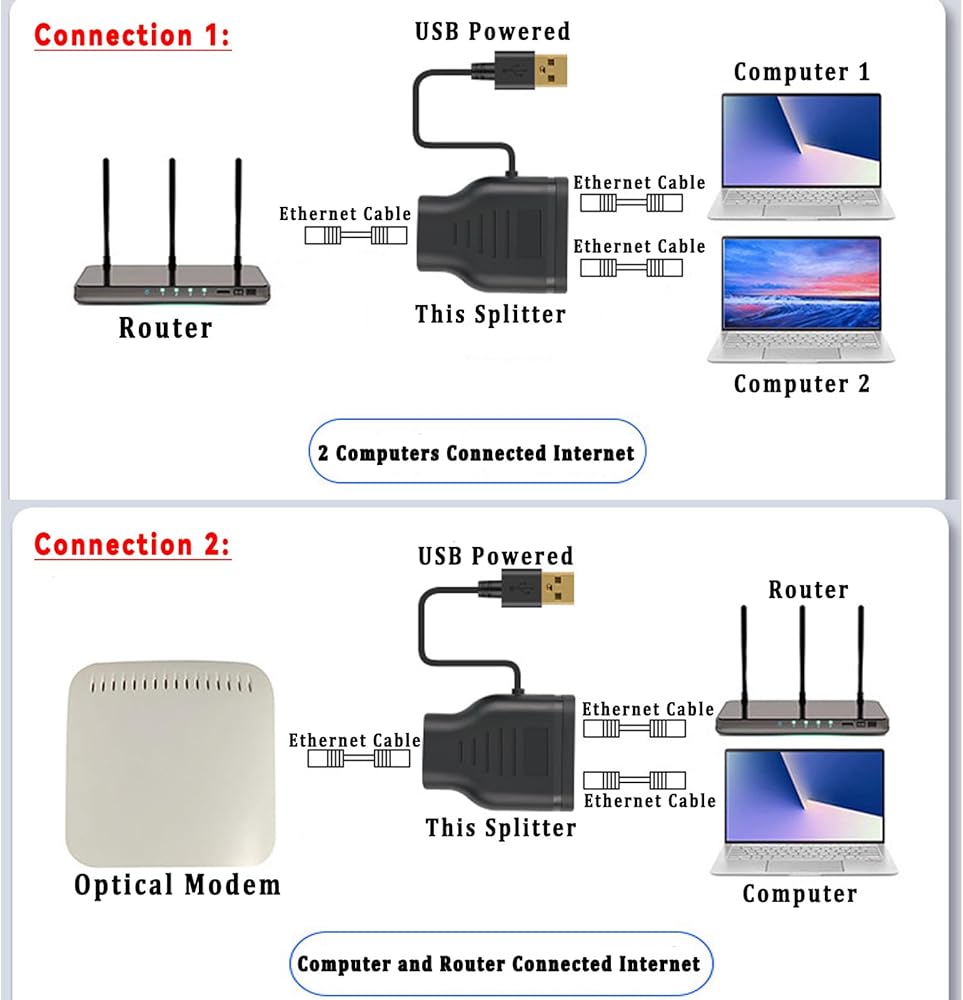 Connection 1:

USB Powered

Computer 1

Ethernet Cable

Ethernet Cable

Ethernet Cable

Router

This Splitter

Computer 2

2 Computers Connected Internet

Connection 2:

USB Powered

Router

Ethernet Cable

Ethernet Cable

Ethernet Cable

This Splitter

Optical Modem

Computer

Computer and Router Connected Internet