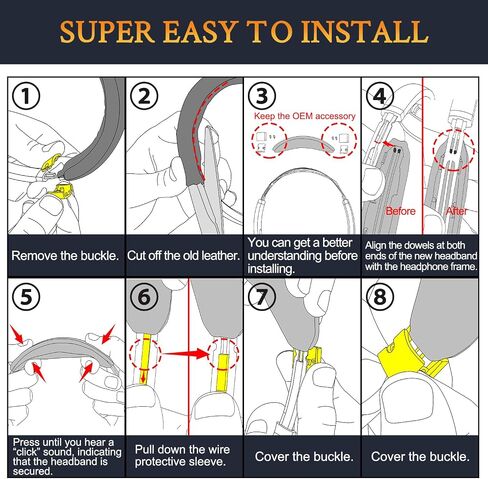 SUPER EASY TO INSTALL

1

Remove the buckle.

2

Cut off the old leather.

3

Keep the OEM accessory

You can get a better understanding before installing.

4

Before

After

Align the dowels at both ends of the new headband with the headphone frame.

5

Press until you hear a "click" sound, indicating that the headband is secured.

6

Pull down the wire protective sleeve.

7

Cover the buckle.

8

Cover the buckle.