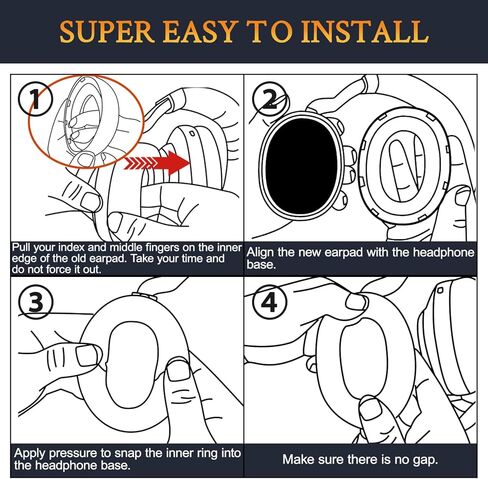 SUPER EASY TO INSTALL

1

Pull your index and middle fingers on the inner edge of the old earpad. Take your time and do not force it out.

2

Align the new earpad with the headphone base.

3

Apply pressure to snap the inner ring into the headphone base.

4

Make sure there is no gap.