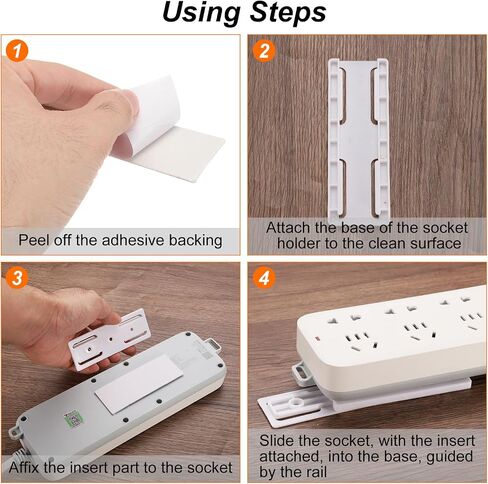 Using Steps

1

Peel off the adhesive backing

2

Attach the base of the socket holder to the clean surface

3

Affix the insert part to the socket

4

Slide the socket, with the insert attached, into the base, guided by the rail