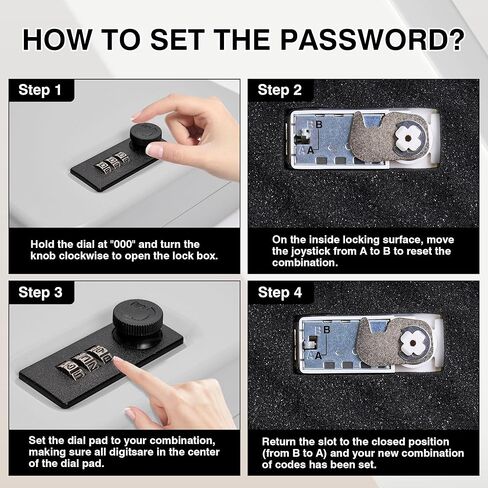 HOW TO SET THE PASSWORD?

Step 1

Hold the dial at "000" and turn the knob clockwise to open the lock box.

Step 2

B

A

On the inside locking surface, move the joystick from A to B to reset the combination.

Step 3

Set the dial pad to your combination, making sure all digitsare in the center of the dial pad.

Step 4

B

A

Return the slot to the closed position (from B to A) and your new combination of codes has been set.